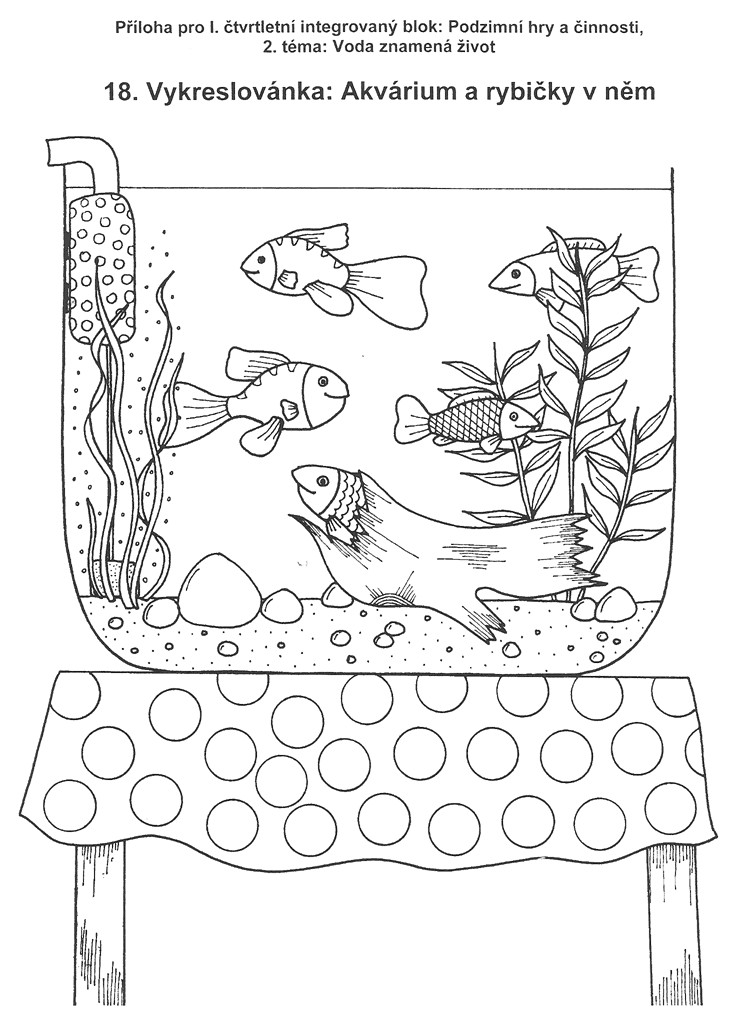 Příloha pro I. čtvrtletní integrovaný blok: Podzimní hry a činnosti, 2. téma: Voda znamená život

18. Vykreslovánka: Akvárium a rybičky v něm