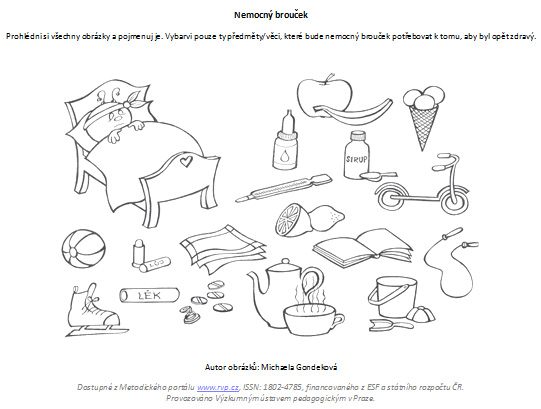 Nemocný brouček

Prohlédni si všechny obrázky a pojmenuj je. Vybarvi pouze ty předměty/věci, které bude nemocný brouček potřebovat k tomu, aby byl opět zdravý.

SIRUP

LÉK

LÉK

Autor obrázků: Michaela Gondeková

Dostupné z Metodického portálu www.rvp.cz, ISSN: 1802-4785, financovaného z ESF a státního rozpočtu ČR. Provozováno Výzkumným ústavem pedagogickým v Praze.