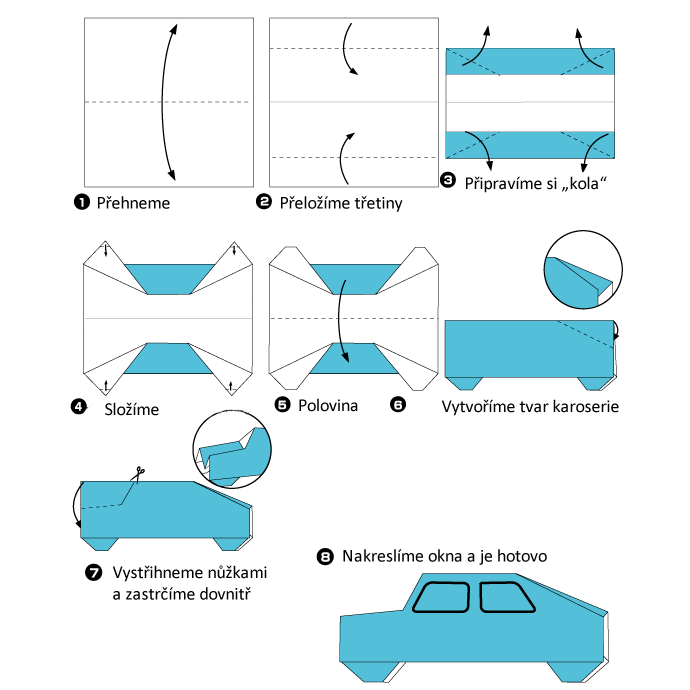 ❶ Přehneme

❷ Přeložíme třetiny

❸ Připravíme si „kola“

❹ Složíme

❺ Polovina

❻ Vytvoříme tvar karoserie

❼ Vystřihneme nůžkami a zastrčíme dovnitř

❽ Nakreslíme okna a je hotovo