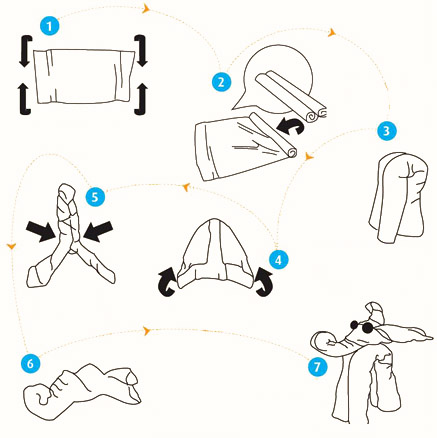 1
2
3
4
5
6
7